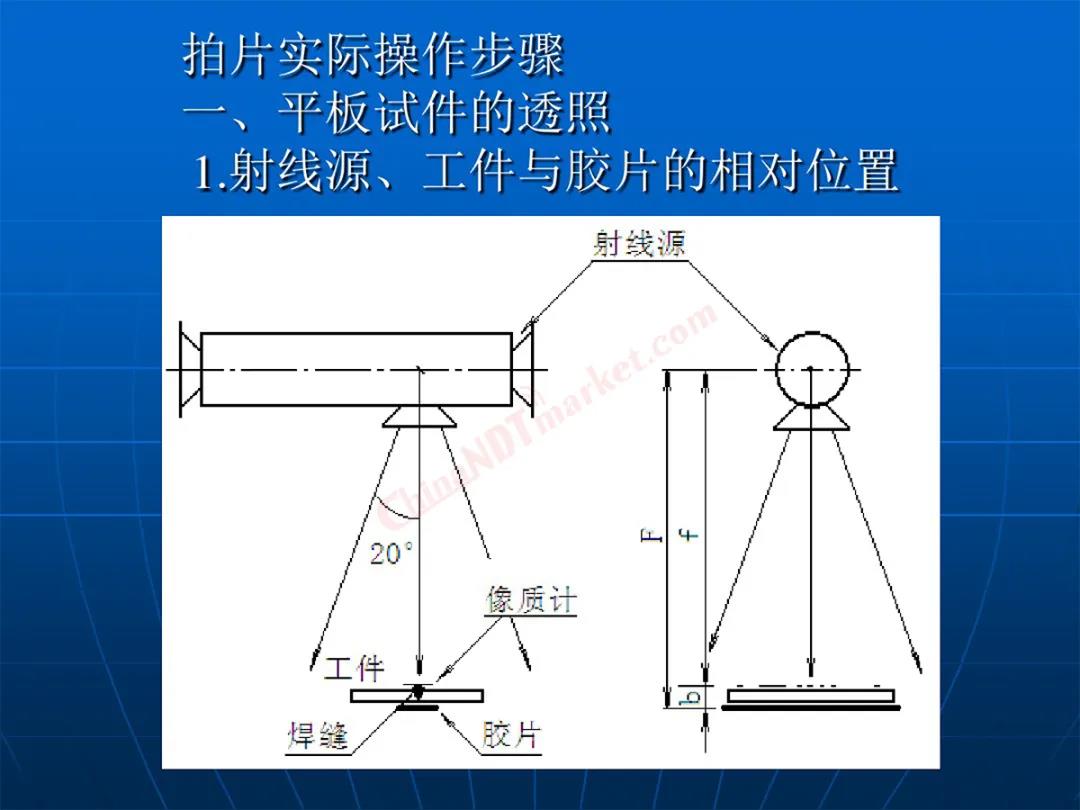 拍片实际操作步骤
一、平板试件的透照
1.射线源、工件与胶片的相对位置

射线源

ChinaNDTmarket.com

20°

像质计

工件

焊缝

胶片

F

f

b