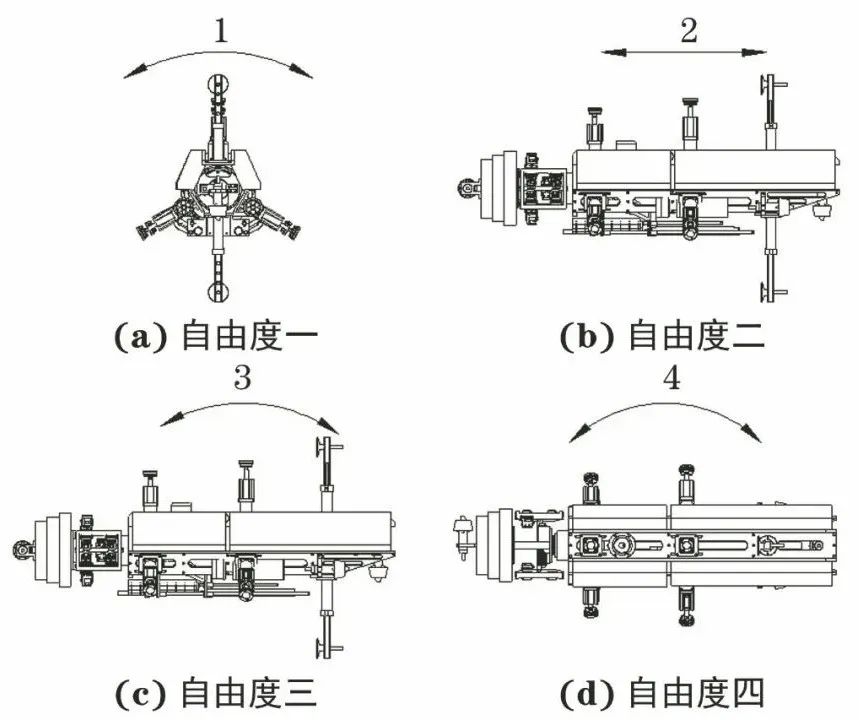 1

(a) 自由度一

2

(b) 自由度二

3

(c) 自由度三

4

(d) 自由度四