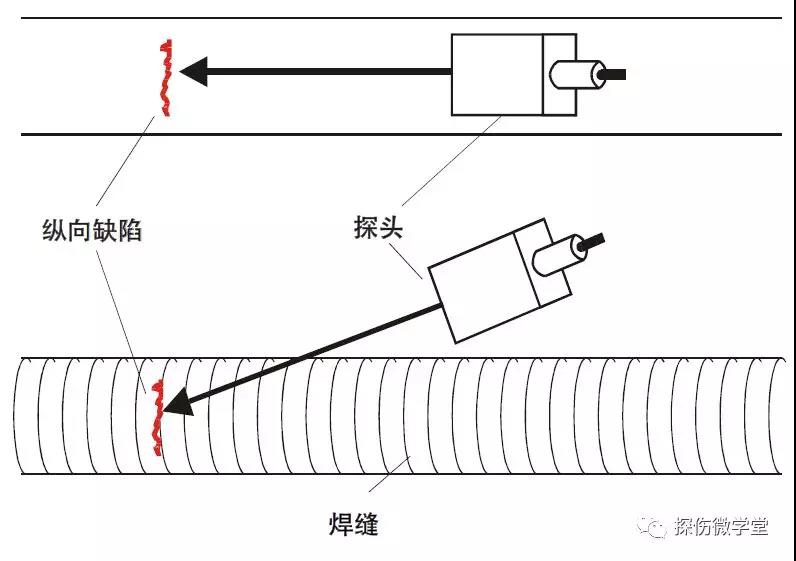 纵向缺陷

探头

焊缝

探伤微学堂